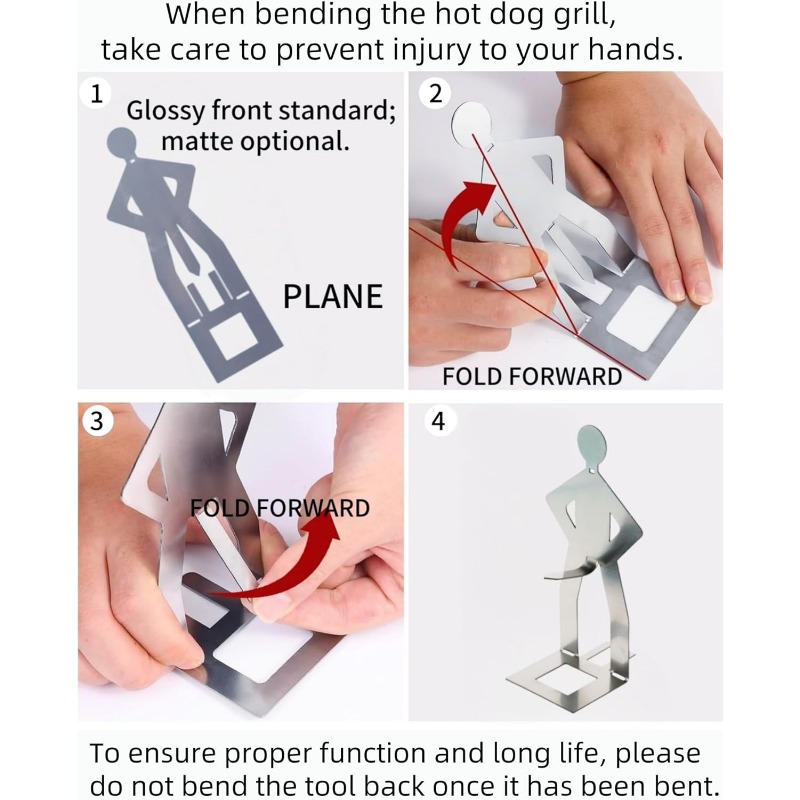 When bending the hot dog grill, take care to prevent injury to your hands.

1
Glossy front standard; matte optional.

PLANE

2
FOLD FORWARD

3
FOLD FORWARD

4

To ensure proper function and long life, please do not bend the tool back once it has been bent.